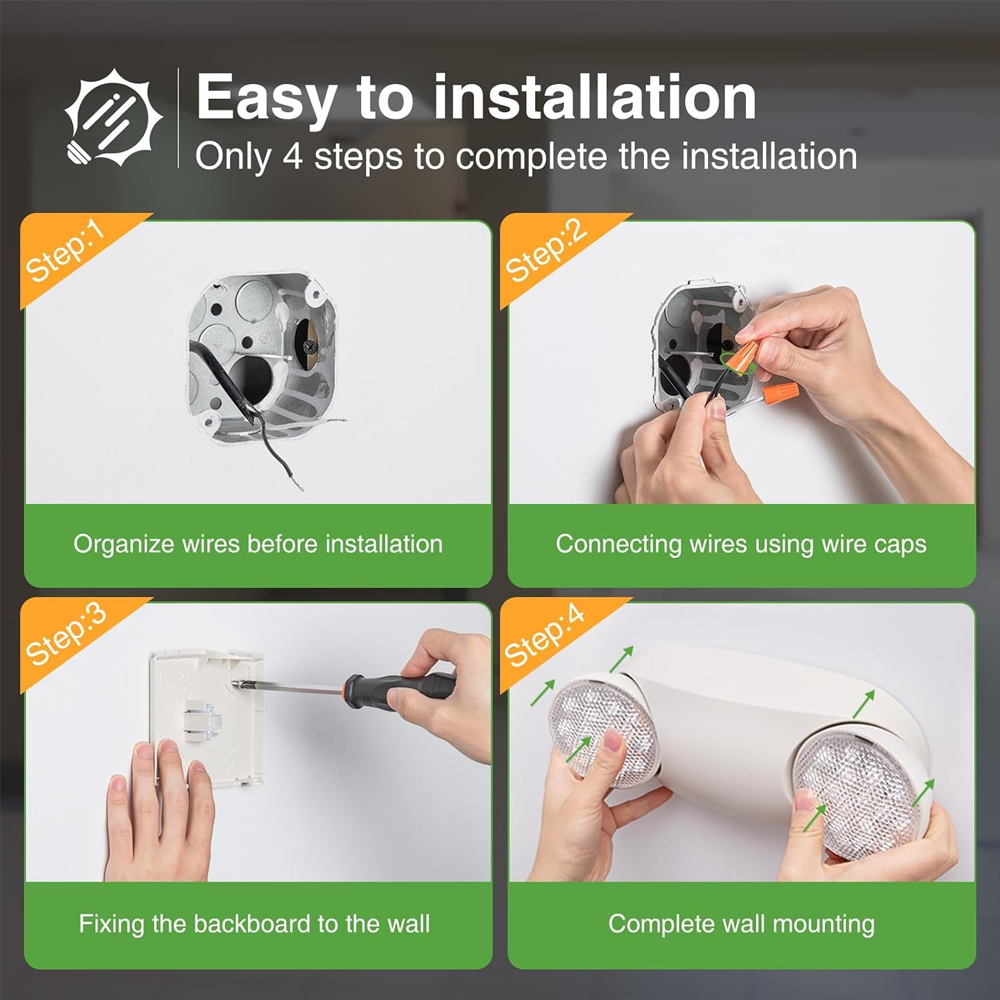 Easy to installation
Only 4 steps to complete the installation

Step:1
Organize wires before installation

Step:2
Connecting wires using wire caps

Step:3
Fixing the backboard to the wall

Step:4
Complete wall mounting