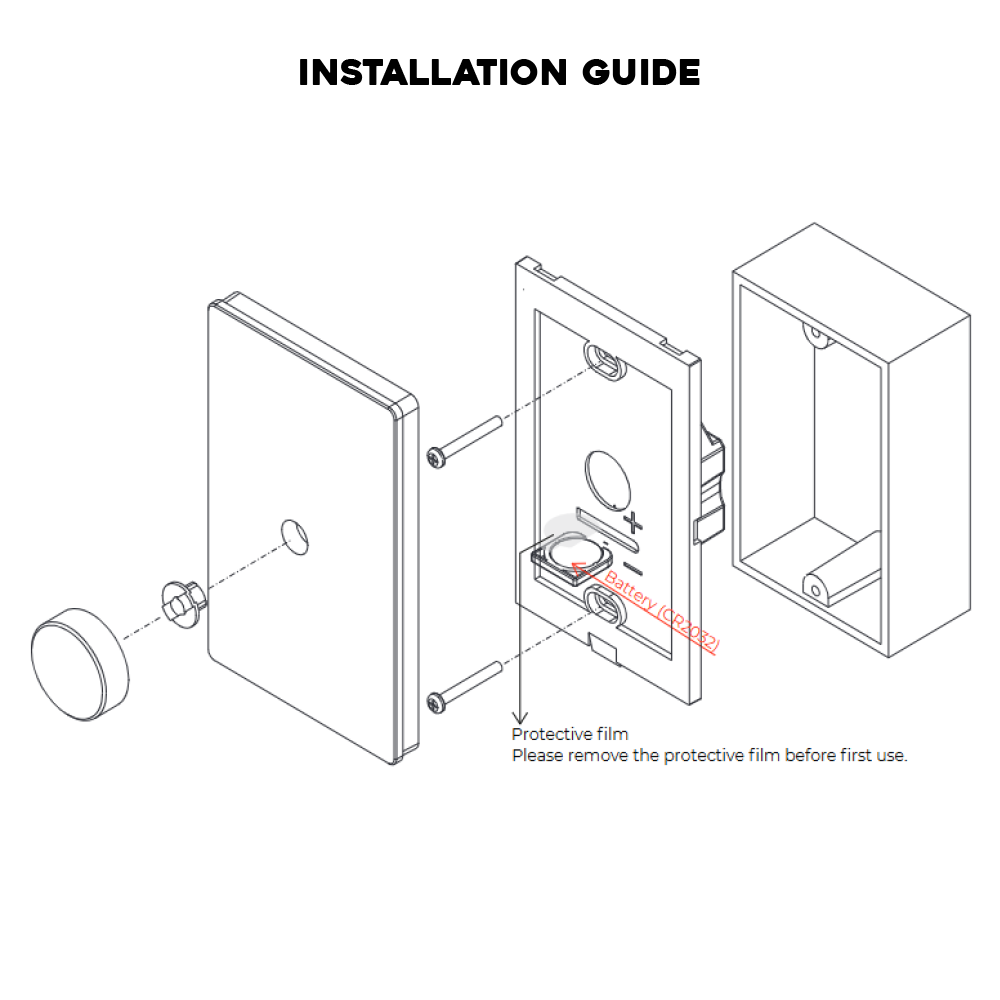 INSTALLATION GUIDE

+

−

Battery (CR2032)

Protective film
Please remove the protective film before first use.