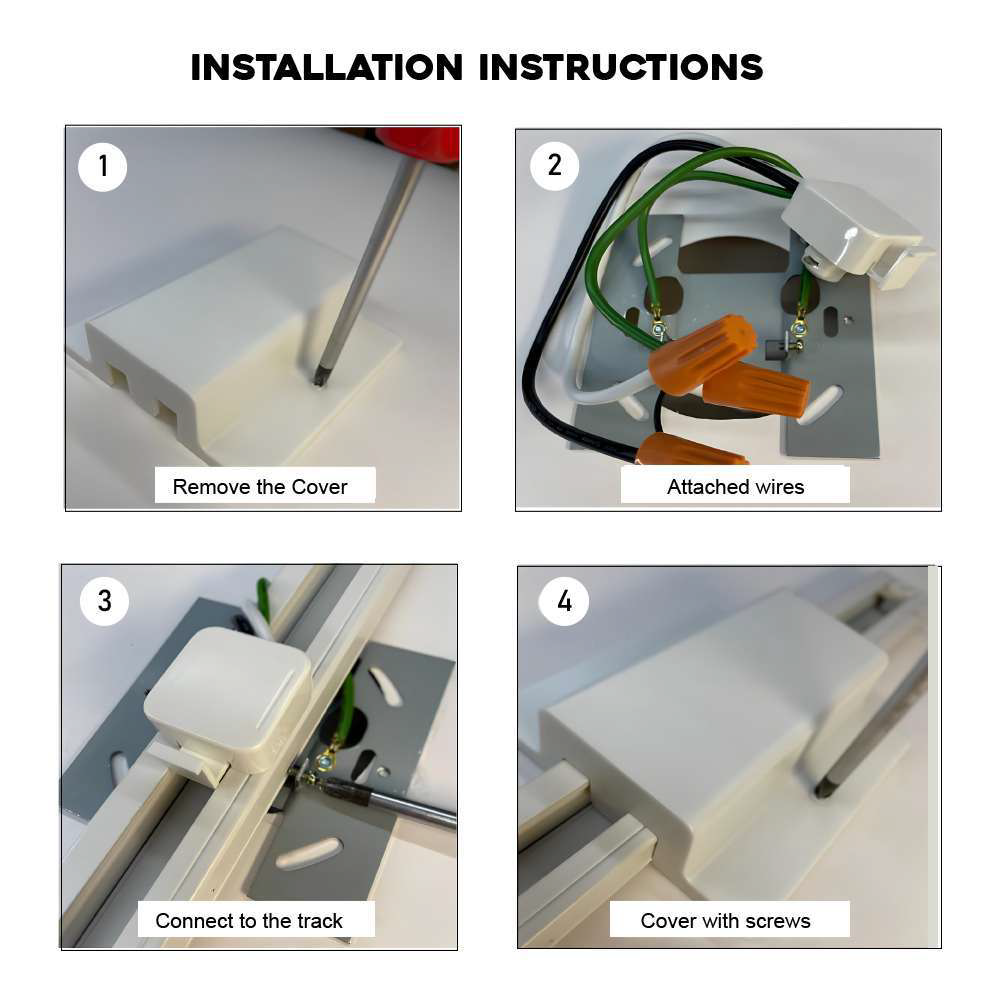 INSTALLATION INSTRUCTIONS

1

Remove the Cover

2

Attached wires

3

Connect to the track

4

Cover with screws