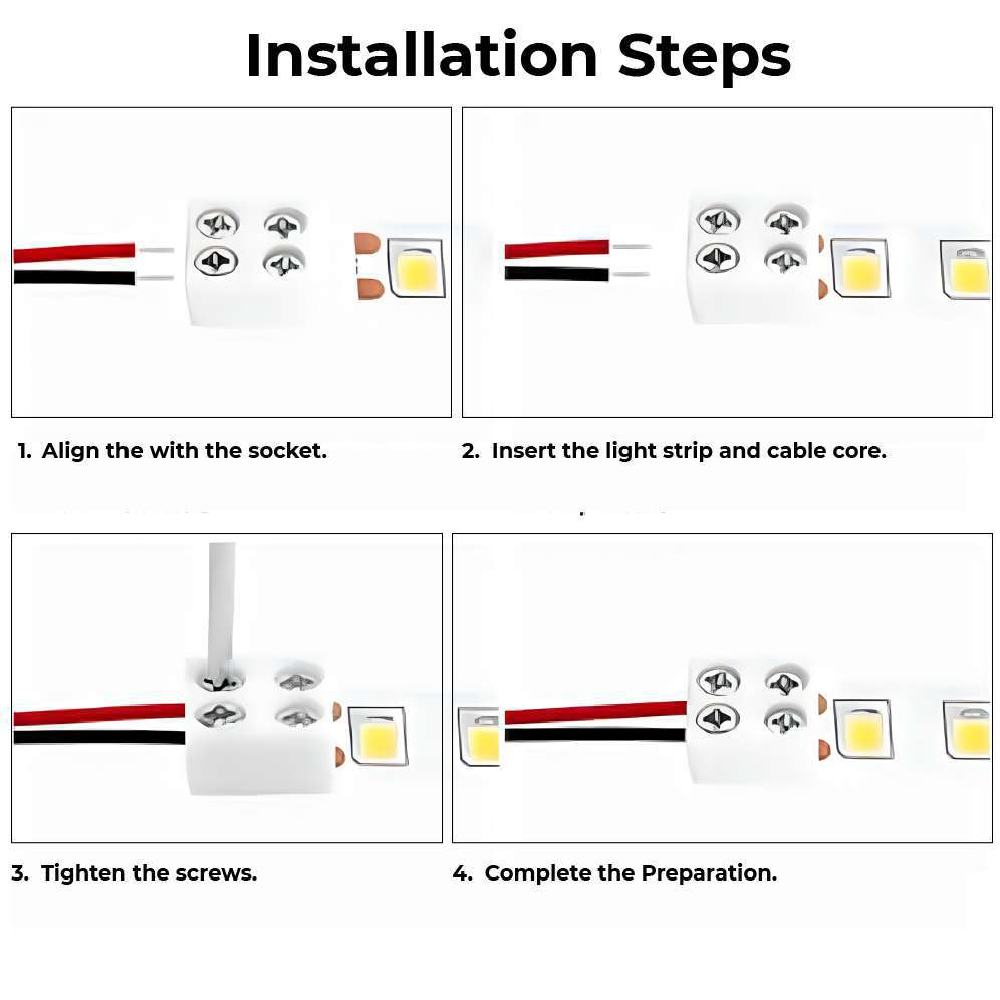 Installation Steps

1. Align the with the socket.

2. Insert the light strip and cable core.

3. Tighten the screws.

4. Complete the Preparation.